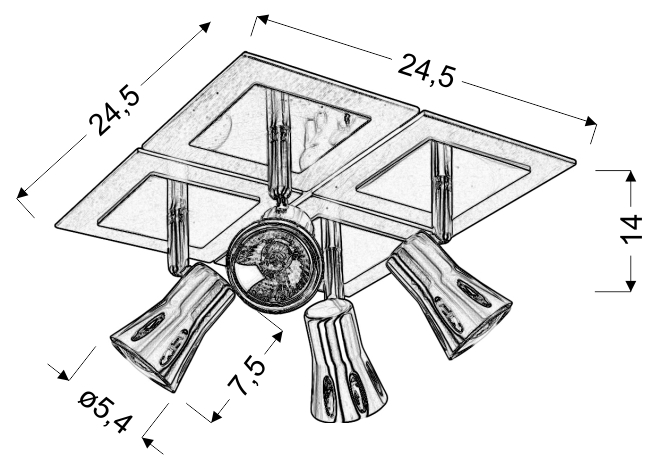 24,5

24,5

14

7,5

ø5,4